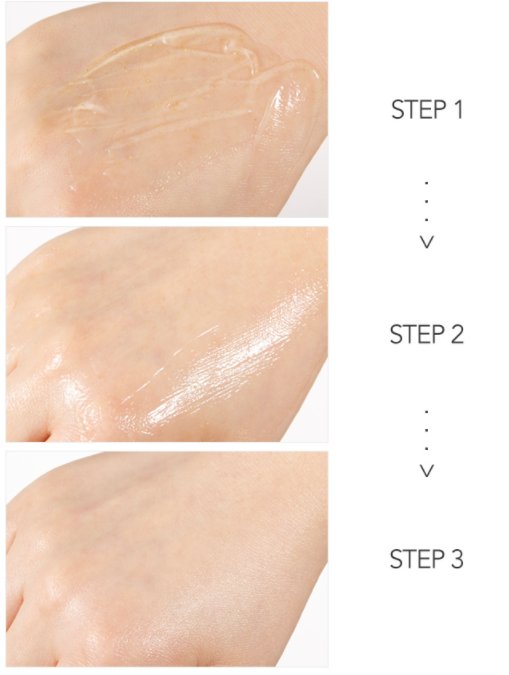 STEP 1

STEP 2

STEP 3