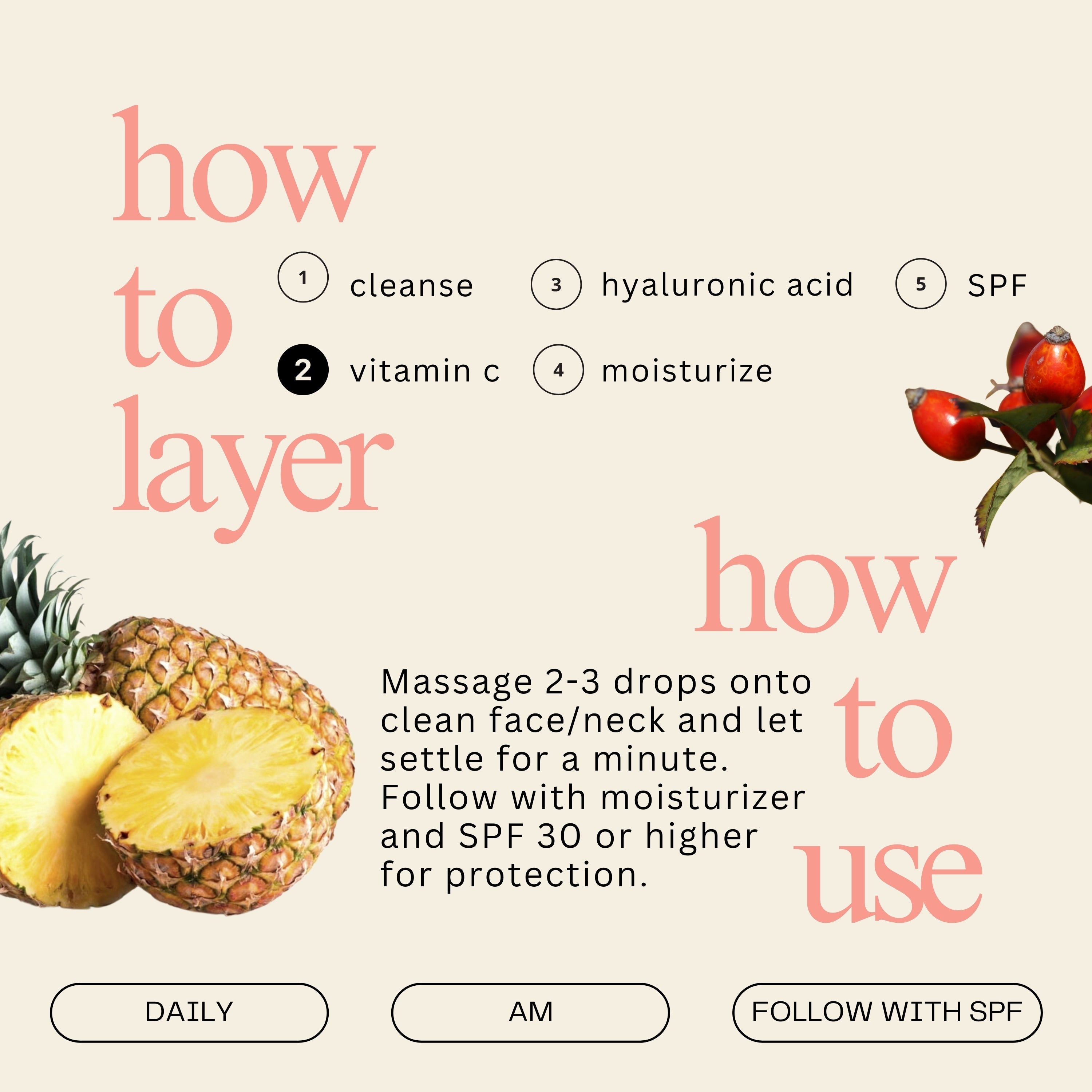 how to layer

1 cleanse
2 vitamin c
3 hyaluronic acid
4 moisturize
5 SPF

how to use

Massage 2-3 drops onto clean face/neck and let settle for a minute. Follow with moisturizer and SPF 30 or higher for protection.

DAILY

AM

FOLLOW WITH SPF