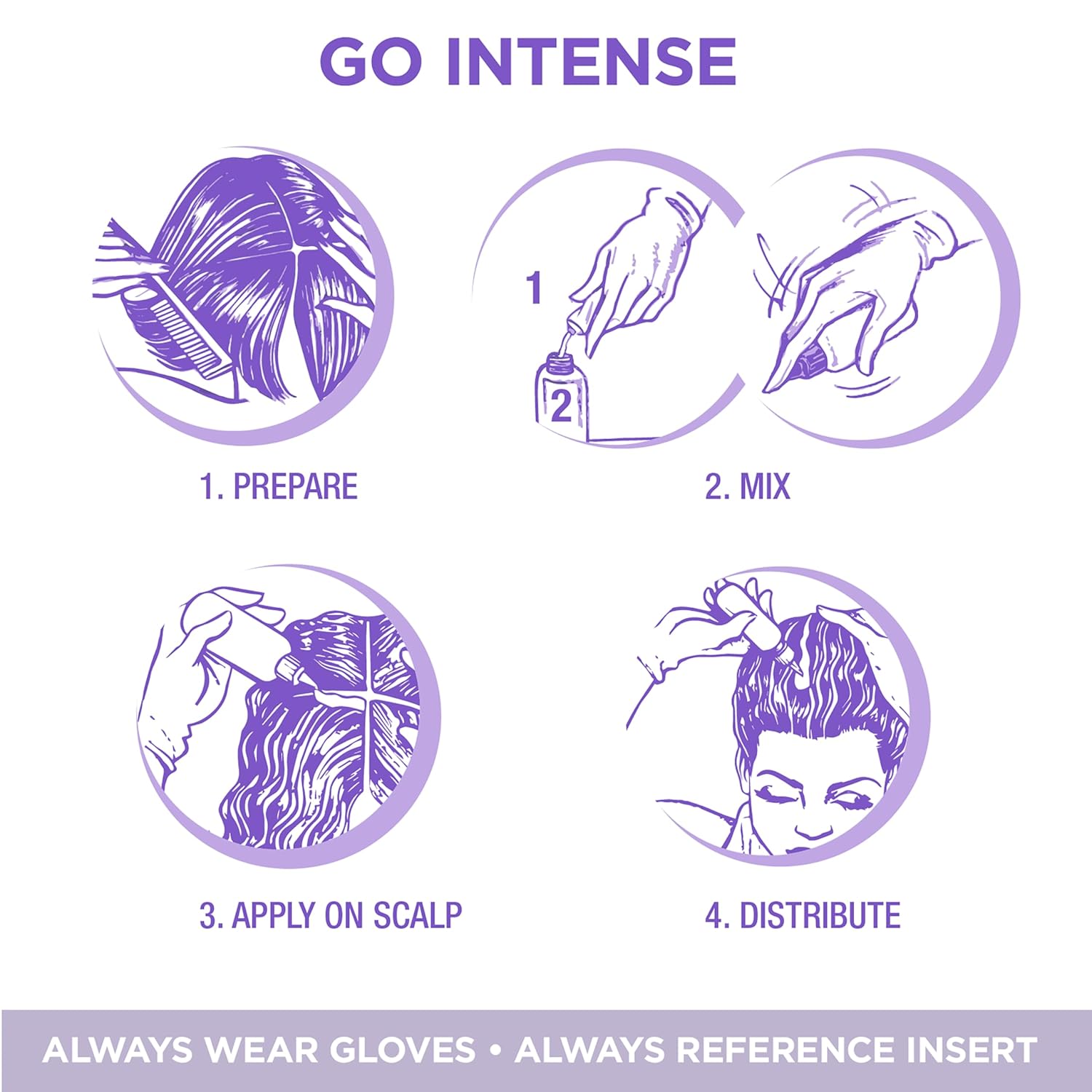 GO INTENSE

1
2

1. PREPARE

2. MIX

3. APPLY ON SCALP

4. DISTRIBUTE

ALWAYS WEAR GLOVES • ALWAYS REFERENCE INSERT