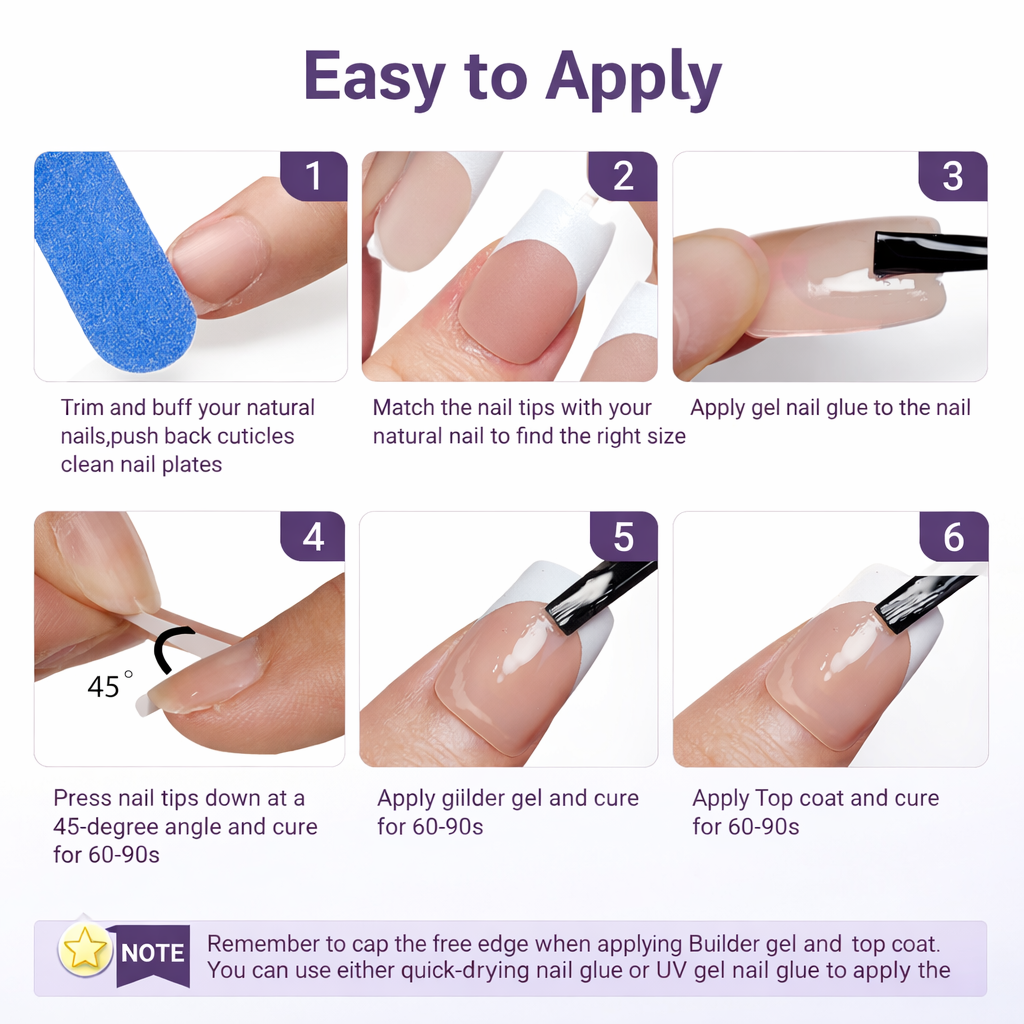 Easy to Apply

1

Trim and buff your natural nails,push back cuticles clean nail plates

2

Match the nail tips with your natural nail to find the right size

3

Apply gel nail glue to the nail

4

45°

Press nail tips down at a 45-degree angle and cure for 60-90s

5

Apply giilder gel and cure for 60-90s

6

Apply Top coat and cure for 60-90s

NOTE

Remember to cap the free edge when applying Builder gel and top coat. You can use either quick-drying nail glue or UV gel nail glue to apply the