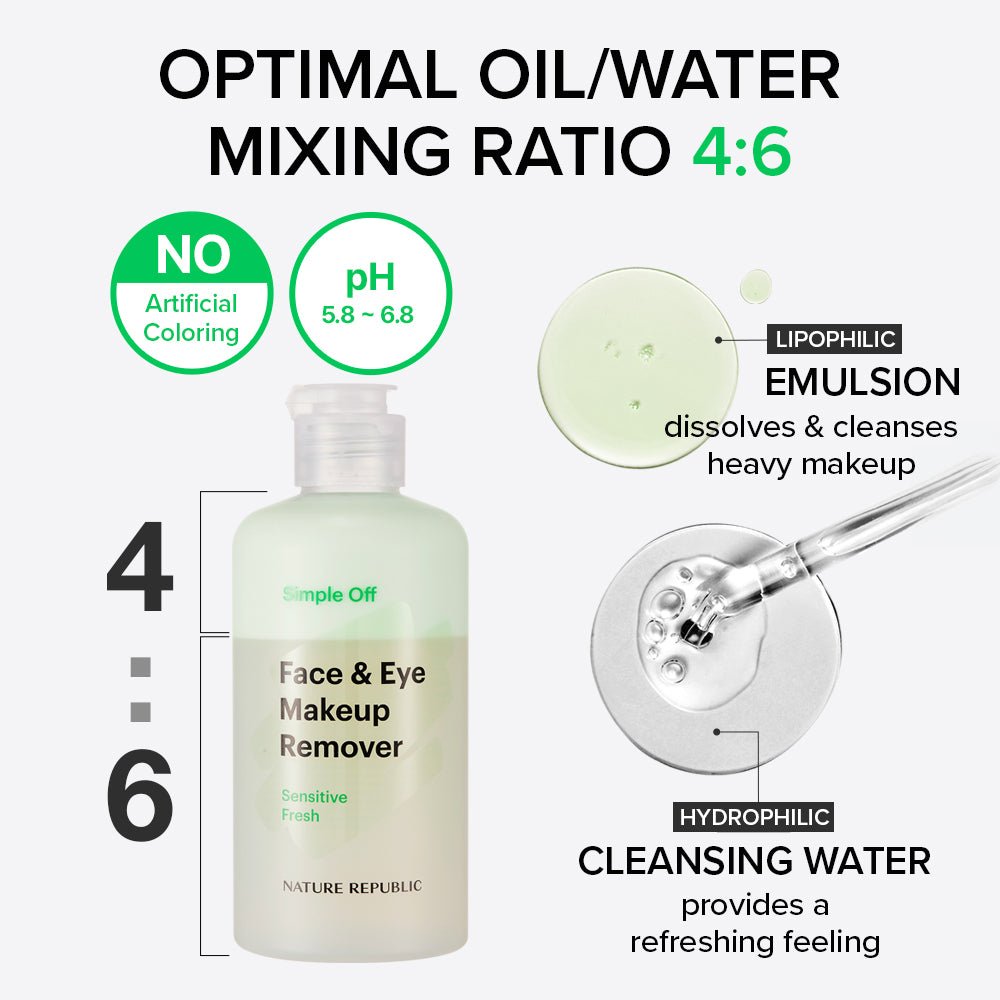 OPTIMAL OIL/WATER MIXING RATIO 4:6

NO
Artificial Coloring

pH
5.8 ~ 6.8

4
:
6

Simple Off

Face & Eye Makeup Remover

Sensitive Fresh

NATURE REPUBLIC

LIPOPHILIC
EMULSION
dissolves & cleanses heavy makeup

HYDROPHILIC
CLEANSING WATER
provides a refreshing feeling